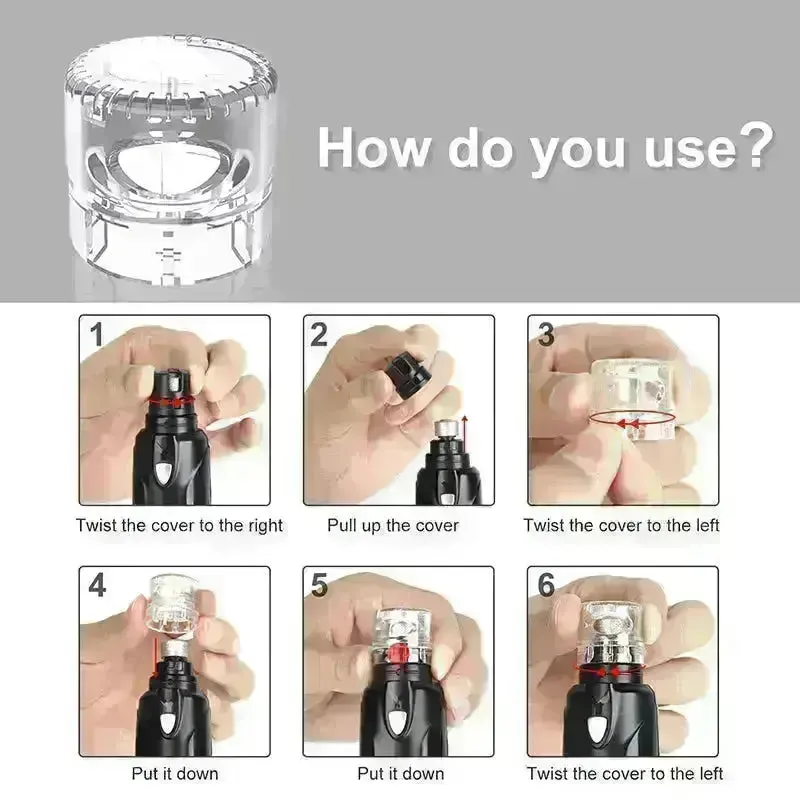 How do you use?

1

Twist the cover to the right

2

Pull up the cover

3

Twist the cover to the left

4

Put it down

5

Put it down

6

Twist the cover to the left