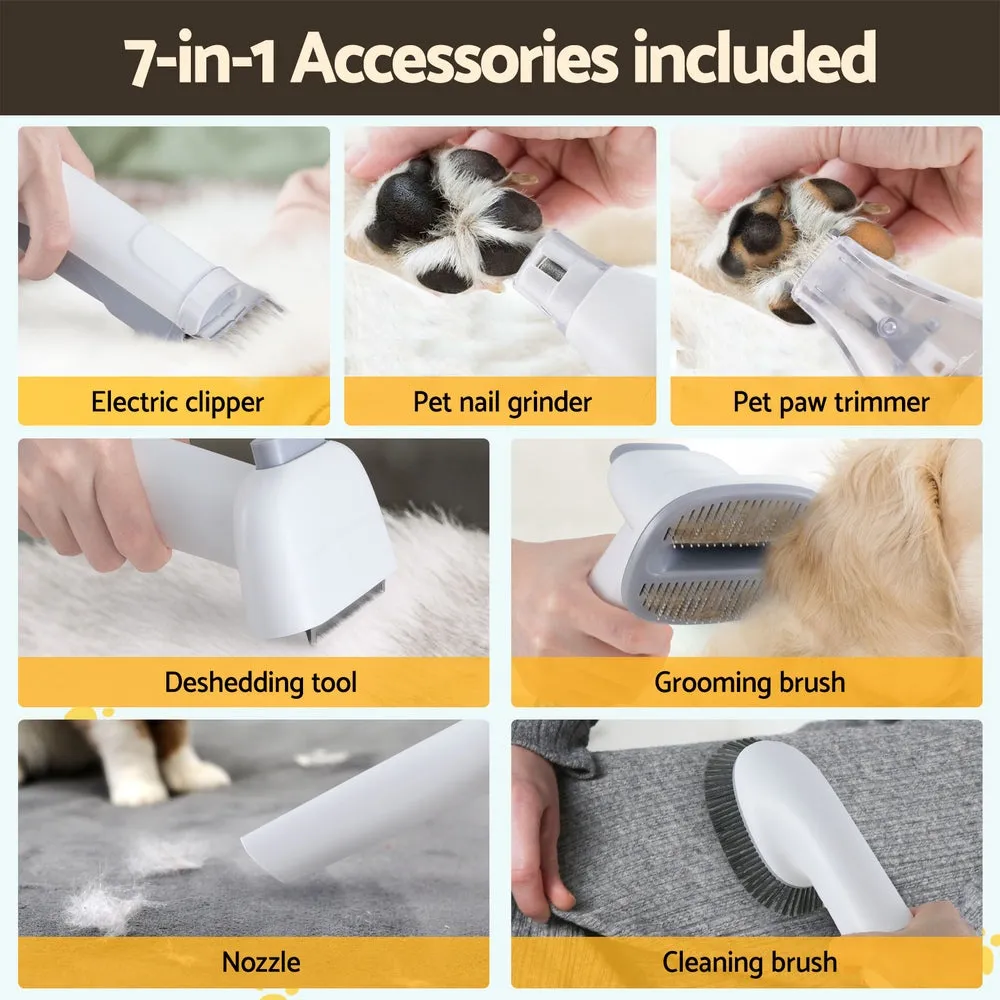 7-in-1 Accessories included

Electric clipper

Pet nail grinder

Pet paw trimmer

Deshedding tool

Grooming brush

Nozzle

Cleaning brush