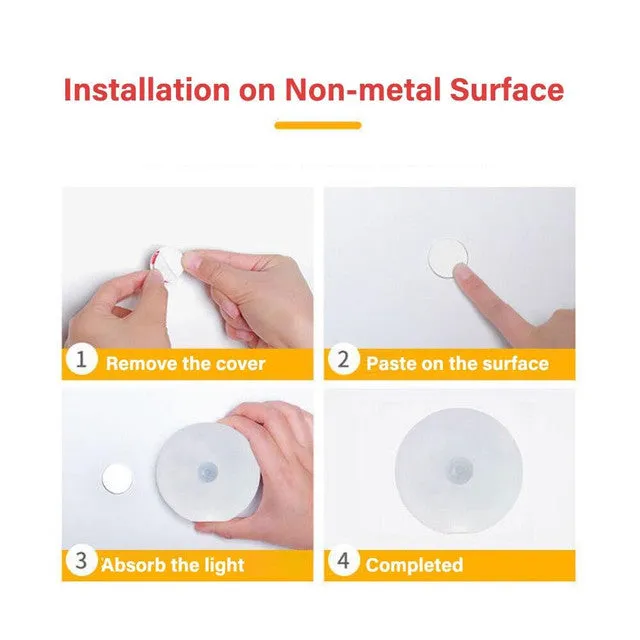 Installation on Non-metal Surface

1 Remove the cover

2 Paste on the surface

3 Absorb the light

4 Completed